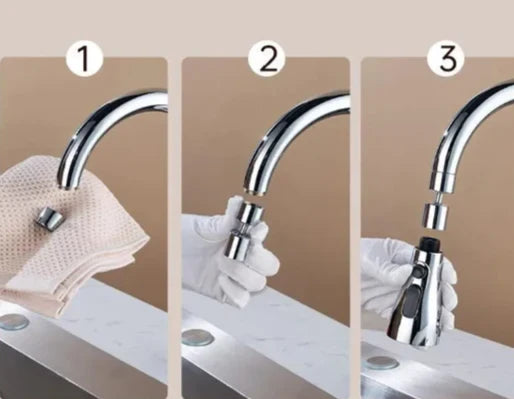 1

2

3